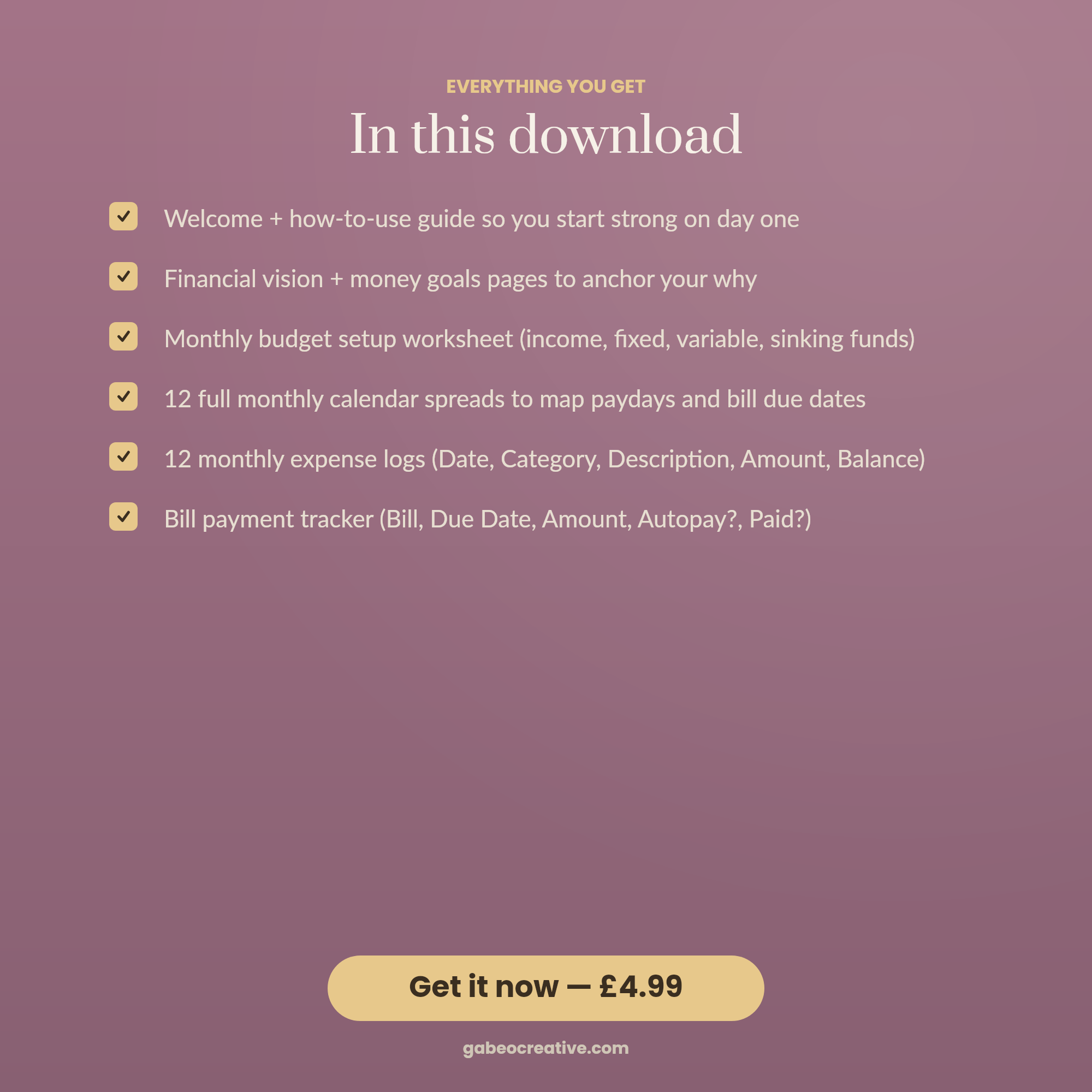 EVERYTHING YOU GET

In this download

☑ Welcome + how-to-use guide so you start strong on day one

☑ Financial vision + money goals pages to anchor your why

☑ Monthly budget setup worksheet (income, fixed, variable, sinking funds)

☑ 12 full monthly calendar spreads to map paydays and bill due dates

☑ 12 monthly expense logs (Date, Category, Description, Amount, Balance)

☑ Bill payment tracker (Bill, Due Date, Amount, Autopay?, Paid?)

Get it now — £4.99

gabeocreative.com