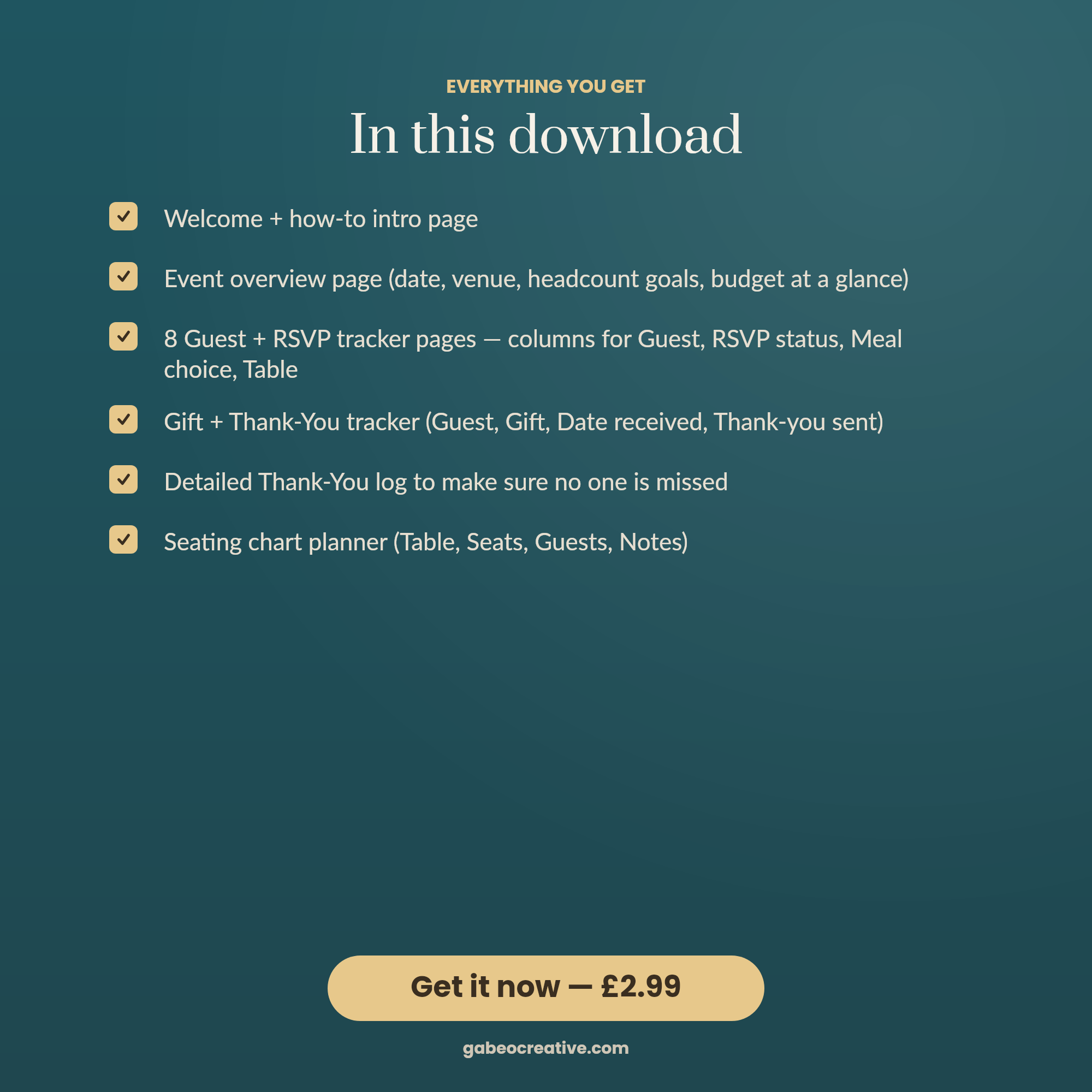 EVERYTHING YOU GET

In this download

☑ Welcome + how-to intro page

☑ Event overview page (date, venue, headcount goals, budget at a glance)

☑ 8 Guest + RSVP tracker pages — columns for Guest, RSVP status, Meal choice, Table

☑ Gift + Thank-You tracker (Guest, Gift, Date received, Thank-you sent)

☑ Detailed Thank-You log to make sure no one is missed

☑ Seating chart planner (Table, Seats, Guests, Notes)

Get it now — £2.99

gabeocreative.com