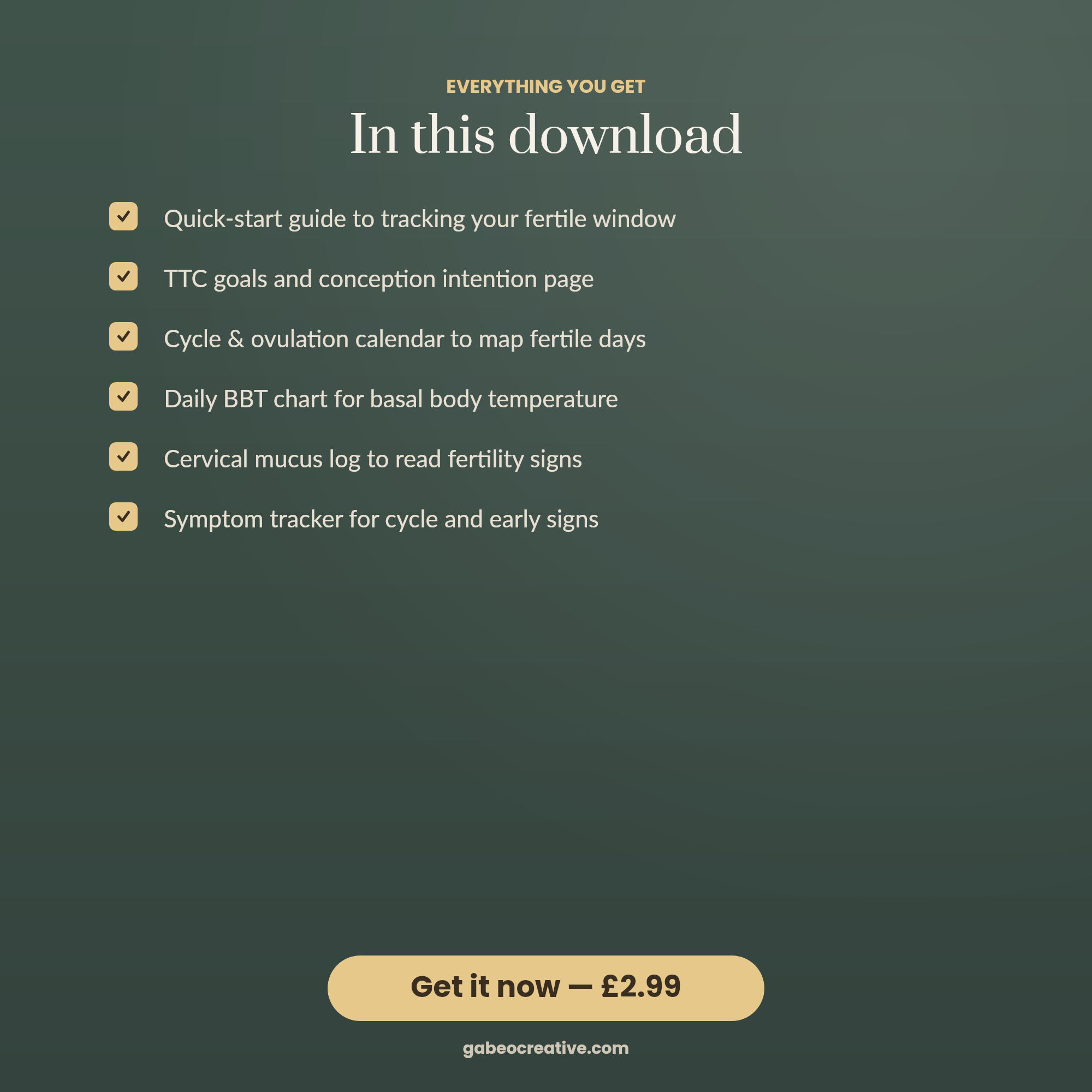 EVERYTHING YOU GET

In this download

☑ Quick-start guide to tracking your fertile window

☑ TTC goals and conception intention page

☑ Cycle & ovulation calendar to map fertile days

☑ Daily BBT chart for basal body temperature

☑ Cervical mucus log to read fertility signs

☑ Symptom tracker for cycle and early signs

Get it now — £2.99

gabeocreative.com