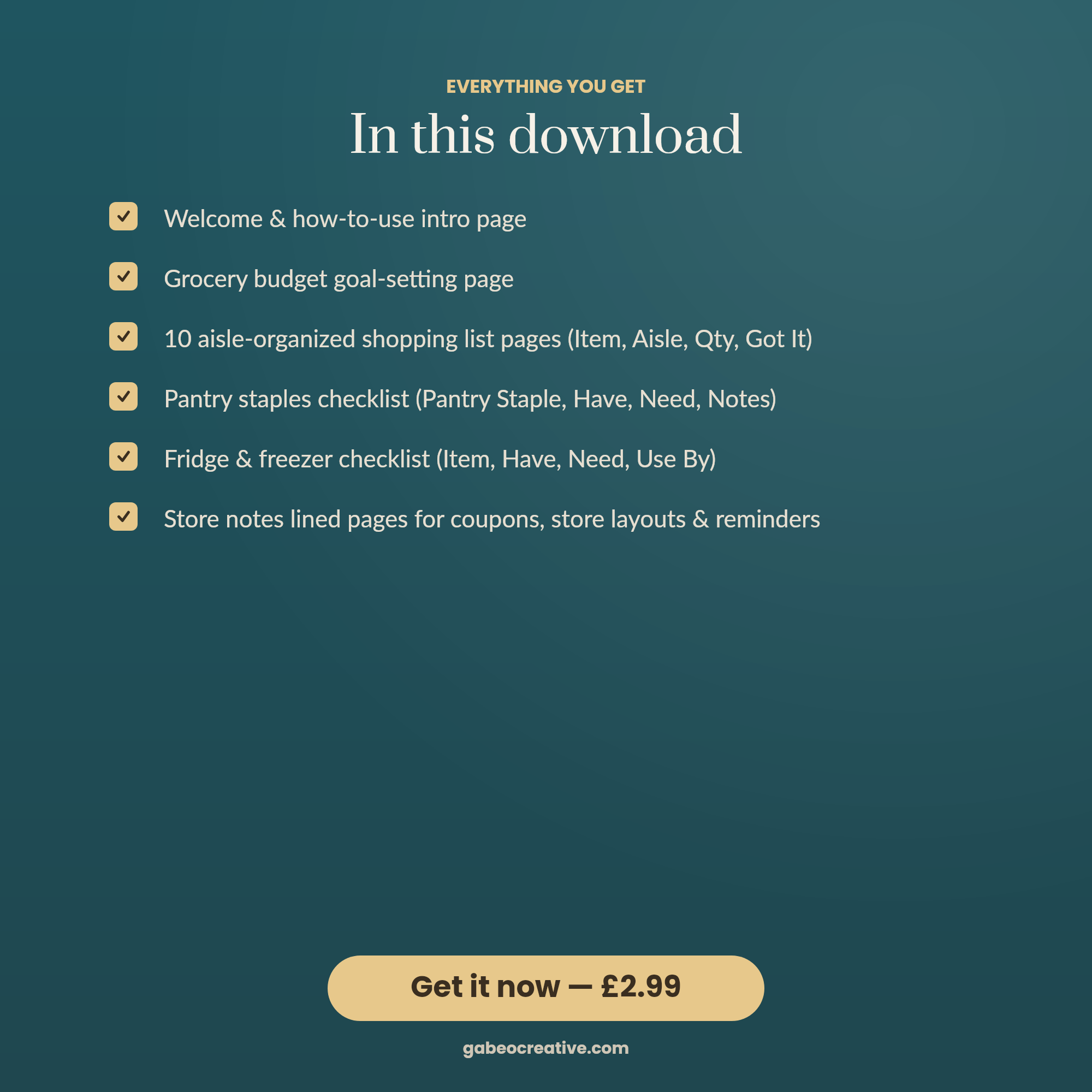 EVERYTHING YOU GET

In this download

☑ Welcome & how-to-use intro page

☑ Grocery budget goal-setting page

☑ 10 aisle-organized shopping list pages (Item, Aisle, Qty, Got It)

☑ Pantry staples checklist (Pantry Staple, Have, Need, Notes)

☑ Fridge & freezer checklist (Item, Have, Need, Use By)

☑ Store notes lined pages for coupons, store layouts & reminders

Get it now — £2.99

gabeocreative.com