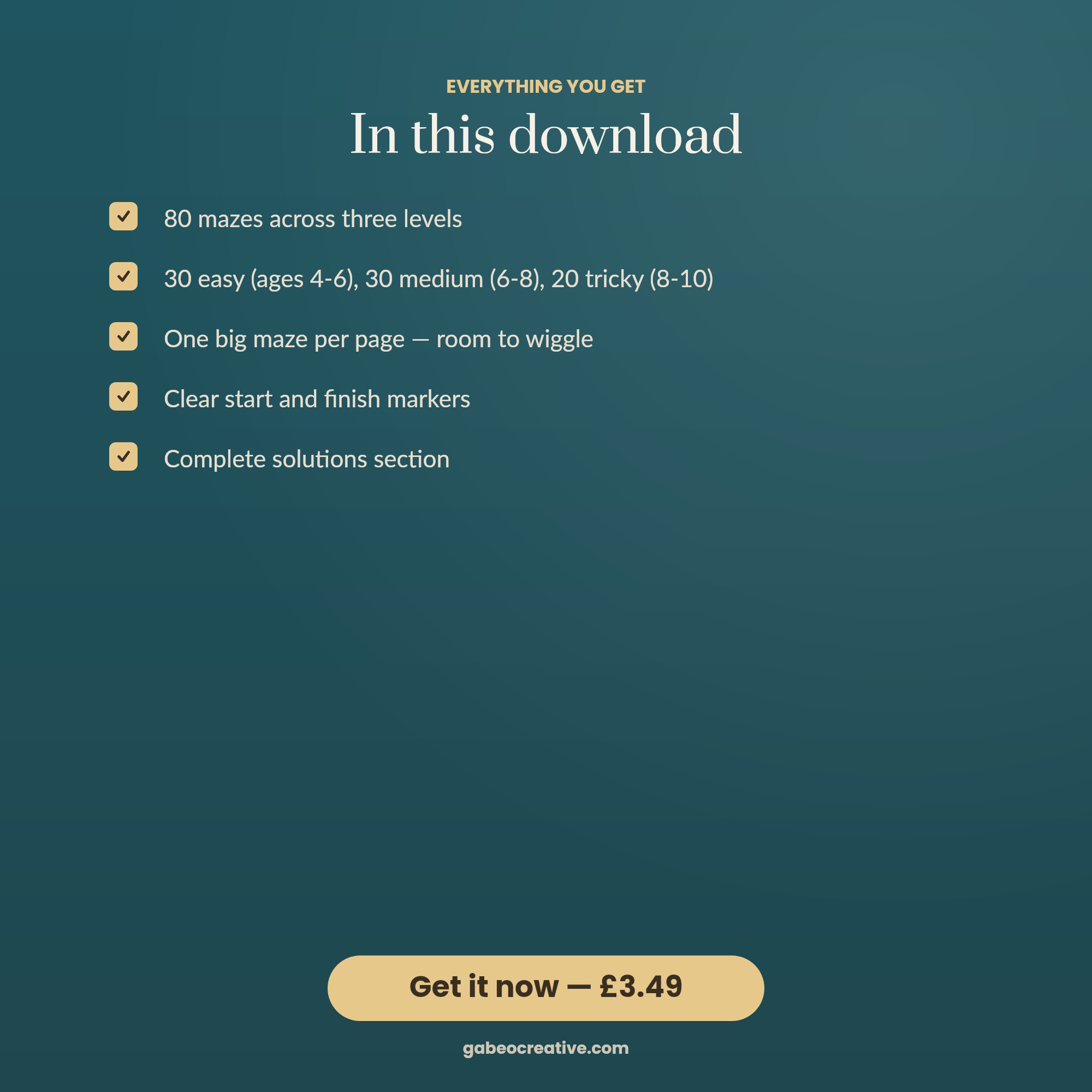 EVERYTHING YOU GET

In this download

☑ 80 mazes across three levels

☑ 30 easy (ages 4-6), 30 medium (6-8), 20 tricky (8-10)

☑ One big maze per page — room to wiggle

☑ Clear start and finish markers

☑ Complete solutions section

Get it now — £3.49

gabeocreative.com