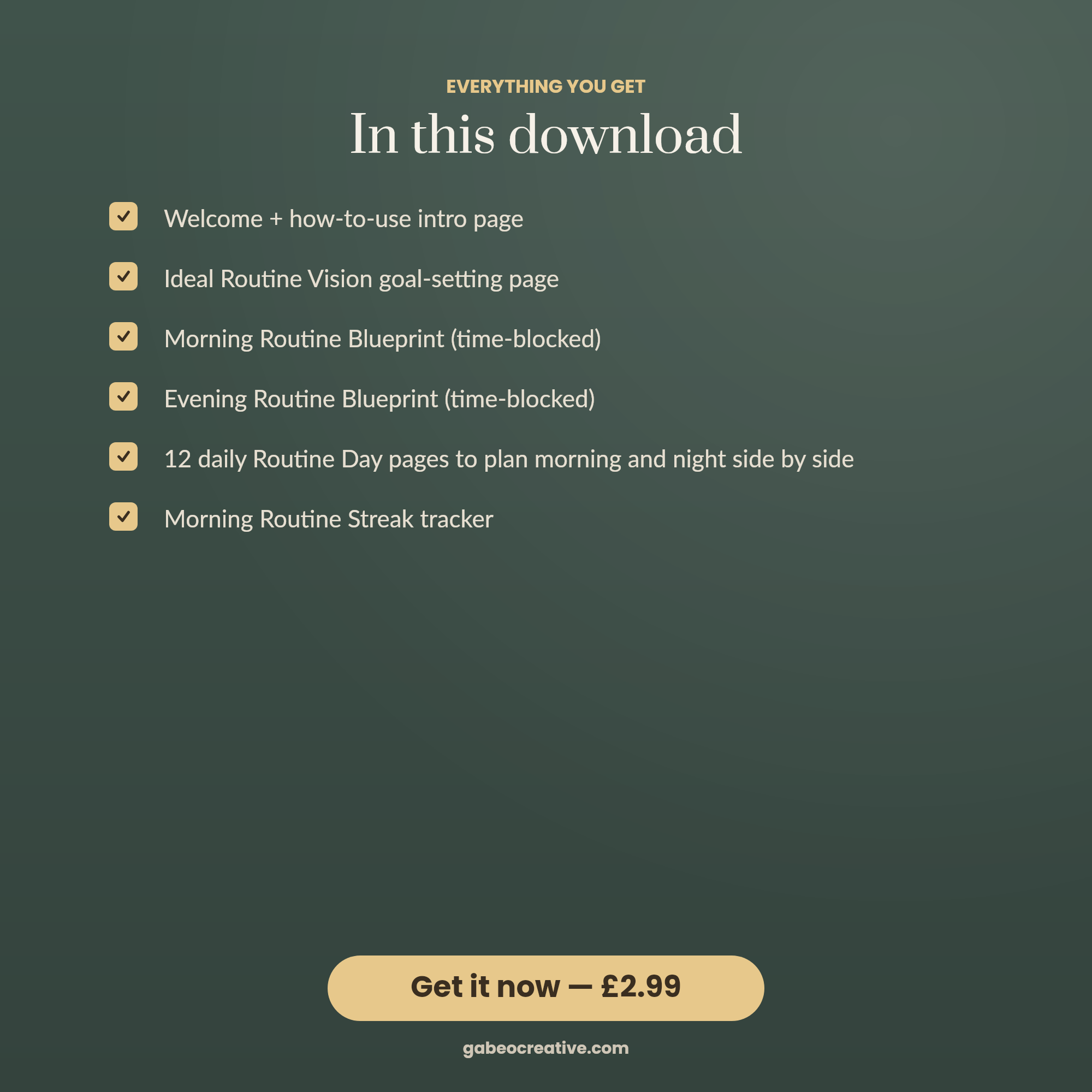 EVERYTHING YOU GET

In this download

☑ Welcome + how-to-use intro page

☑ Ideal Routine Vision goal-setting page

☑ Morning Routine Blueprint (time-blocked)

☑ Evening Routine Blueprint (time-blocked)

☑ 12 daily Routine Day pages to plan morning and night side by side

☑ Morning Routine Streak tracker

Get it now — £2.99

gabeocreative.com