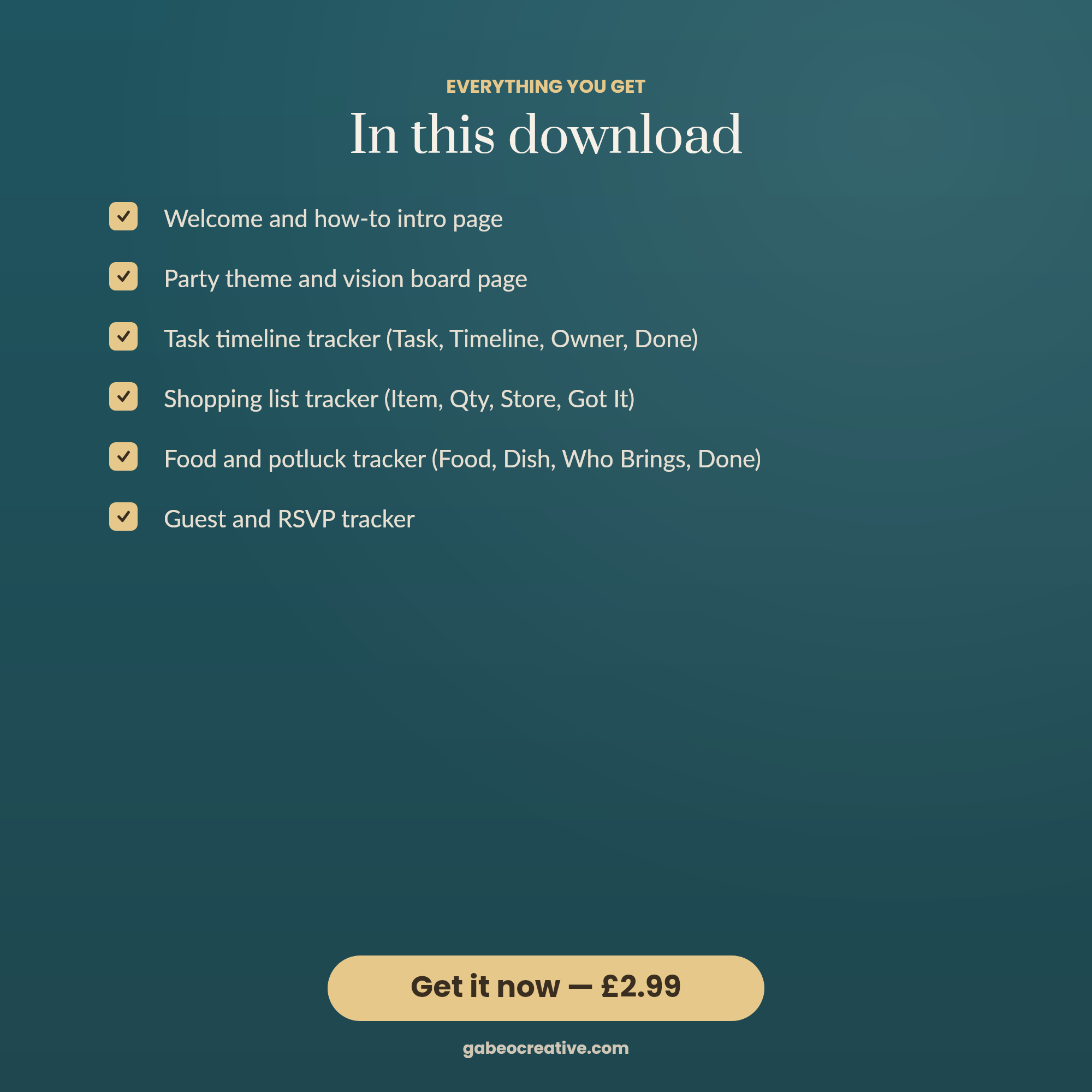 EVERYTHING YOU GET

In this download

☑ Welcome and how-to intro page

☑ Party theme and vision board page

☑ Task timeline tracker (Task, Timeline, Owner, Done)

☑ Shopping list tracker (Item, Qty, Store, Got It)

☑ Food and potluck tracker (Food, Dish, Who Brings, Done)

☑ Guest and RSVP tracker

Get it now — £2.99

gabeocreative.com