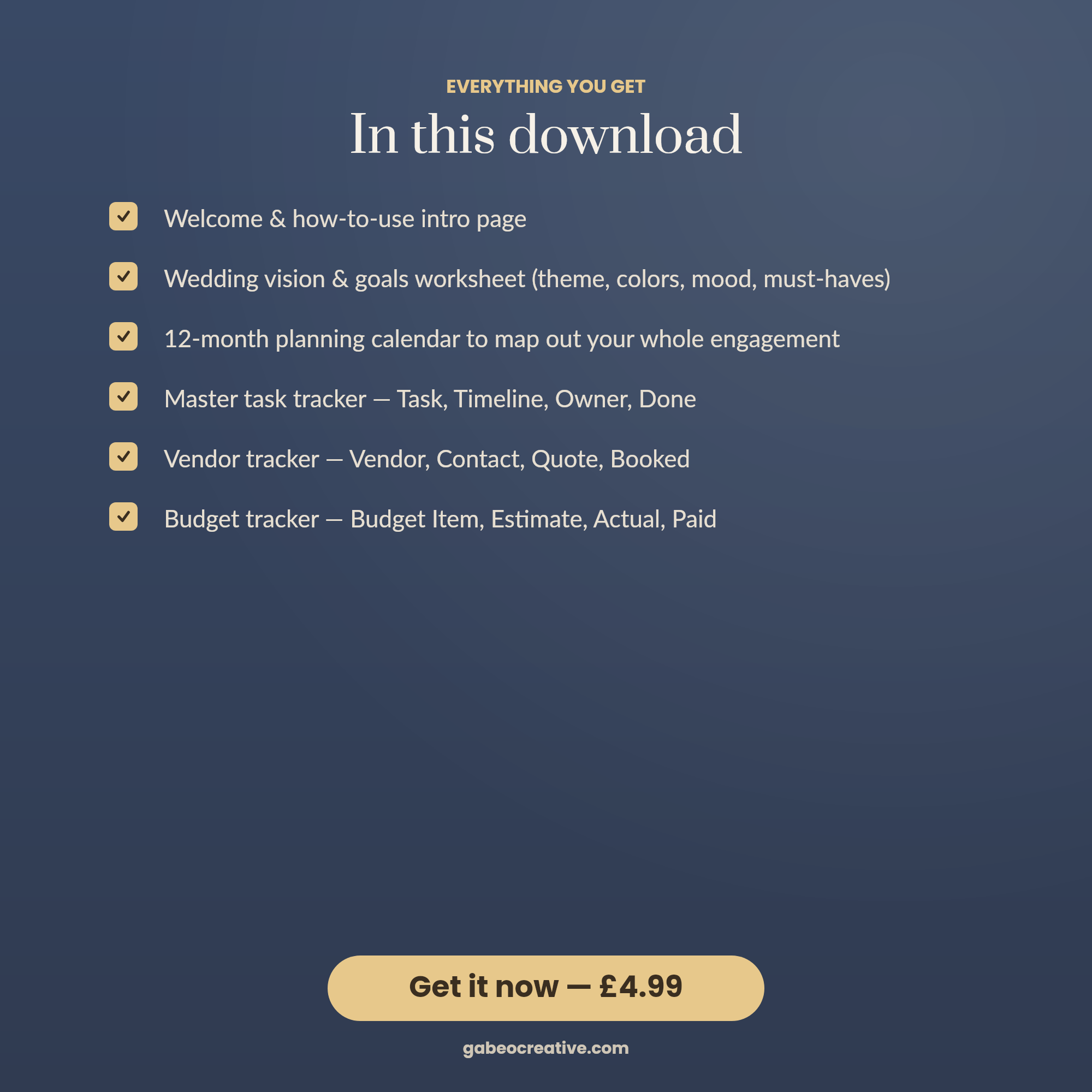 EVERYTHING YOU GET

In this download

☑ Welcome & how-to-use intro page

☑ Wedding vision & goals worksheet (theme, colors, mood, must-haves)

☑ 12-month planning calendar to map out your whole engagement

☑ Master task tracker — Task, Timeline, Owner, Done

☑ Vendor tracker — Vendor, Contact, Quote, Booked

☑ Budget tracker — Budget Item, Estimate, Actual, Paid

Get it now — £4.99

gabeocreative.com