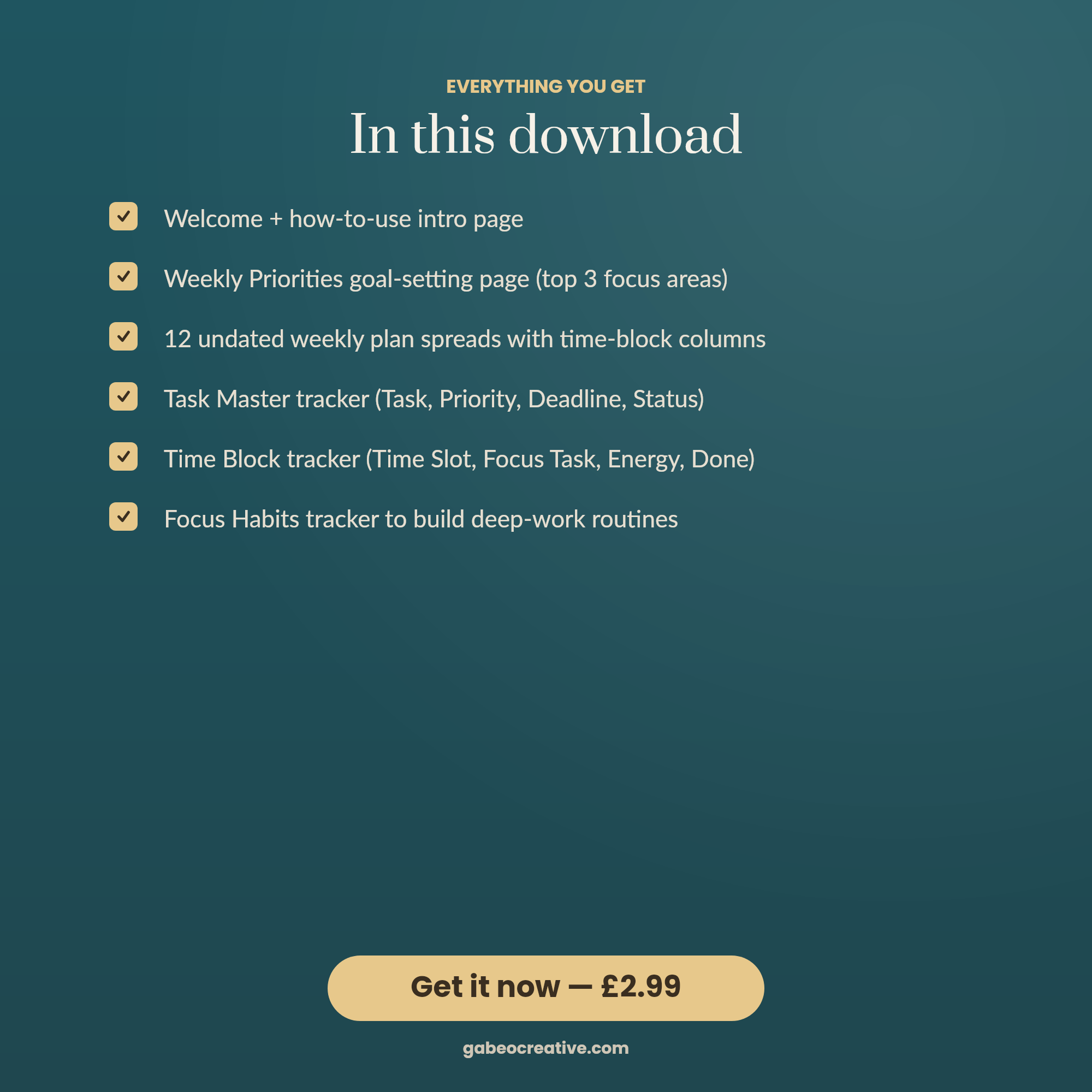 EVERYTHING YOU GET

In this download

☑ Welcome + how-to-use intro page

☑ Weekly Priorities goal-setting page (top 3 focus areas)

☑ 12 undated weekly plan spreads with time-block columns

☑ Task Master tracker (Task, Priority, Deadline, Status)

☑ Time Block tracker (Time Slot, Focus Task, Energy, Done)

☑ Focus Habits tracker to build deep-work routines

Get it now — £2.99

gabeocreative.com